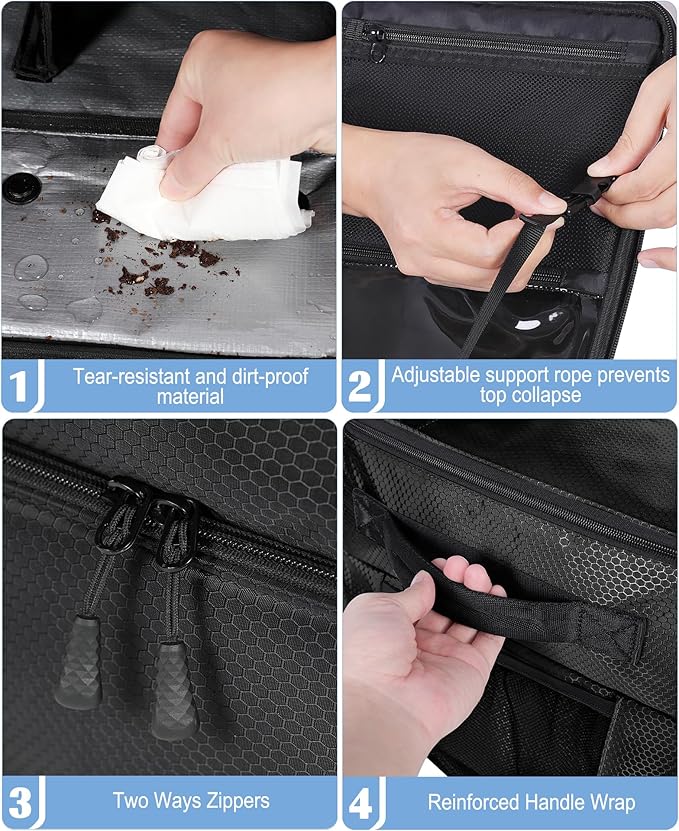 1 Tear-resistant and dirt-proof material

2 Adjustable support rope prevents top collapse

3 Two Ways Zippers

4 Reinforced Handle Wrap