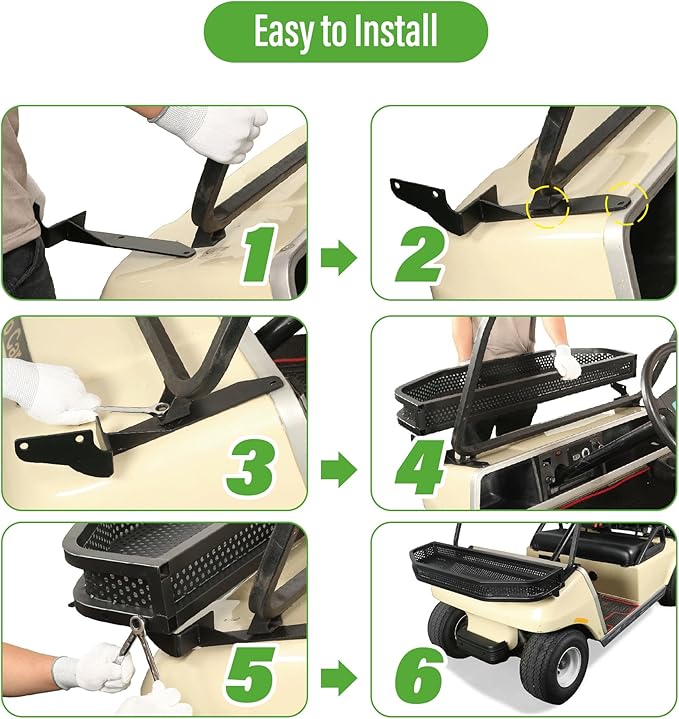 Easy to Install

1

2

3

4

5

6