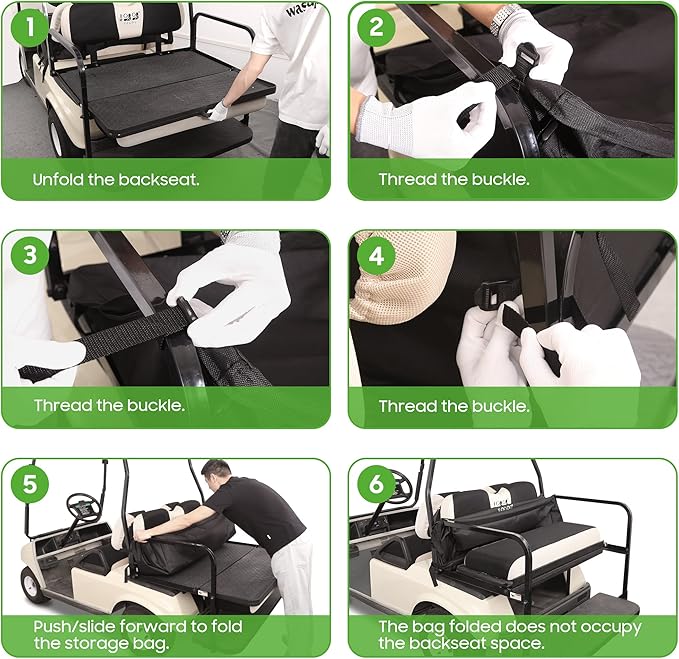 1
Unfold the backseat.

2
Thread the buckle.

3
Thread the buckle.

4
Thread the buckle.

5
Push/slide forward to fold the storage bag.

6
The bag folded does not occupy the backseat space.