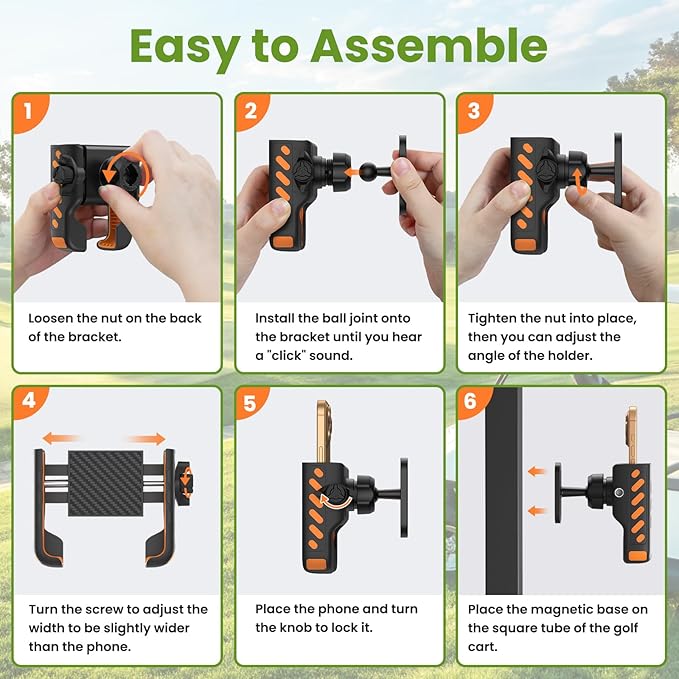 Easy to Assemble

1

Loosen the nut on the back of the bracket.

2

Install the ball joint onto the bracket until you hear a "click" sound.

3

Tighten the nut into place, then you can adjust the angle of the holder.

4

Turn the screw to adjust the width to be slightly wider than the phone.

5

Place the phone and turn the knob to lock it.

6

Place the magnetic base on the square tube of the golf cart.