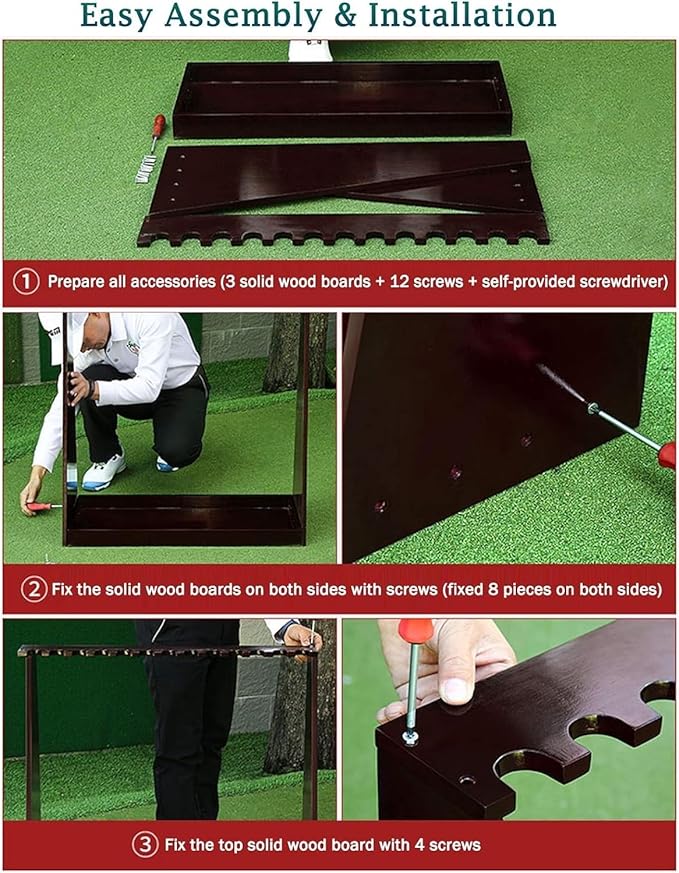 Easy Assembly & Installation

① Prepare all accessories (3 solid wood boards + 12 screws + self-provided screwdriver)

② Fix the solid wood boards on both sides with screws (fixed 8 pieces on both sides)

③ Fix the top solid wood board with 4 screws