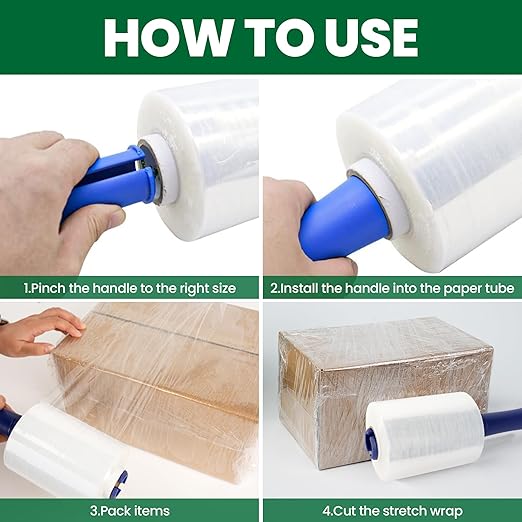 HOW TO USE

1.Pinch the handle to the right size

2.Install the handle into the paper tube

3.Pack items

4.Cut the stretch wrap