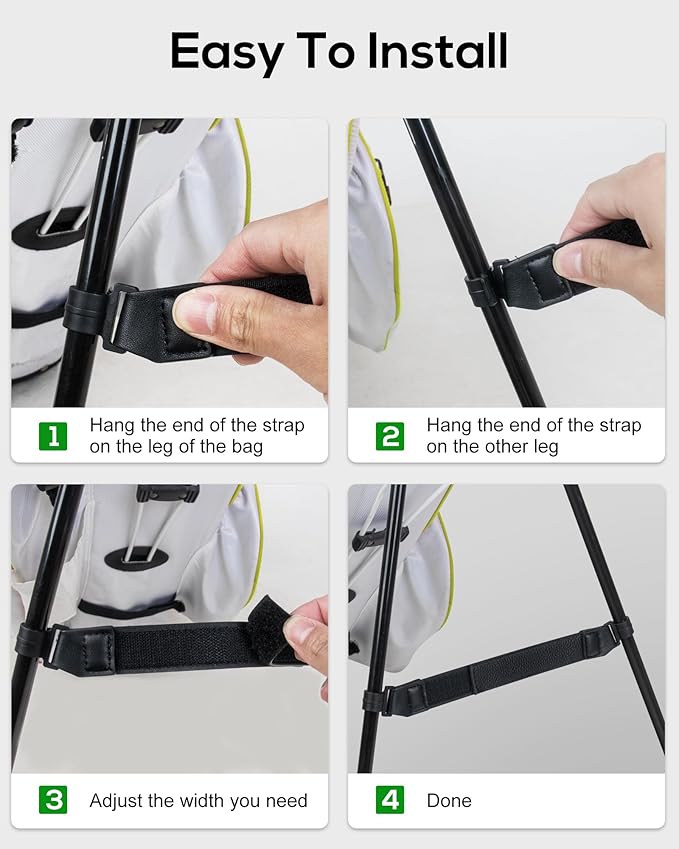 Easy To Install

1 Hang the end of the strap on the leg of the bag

2 Hang the end of the strap on the other leg

3 Adjust the width you need

4 Done