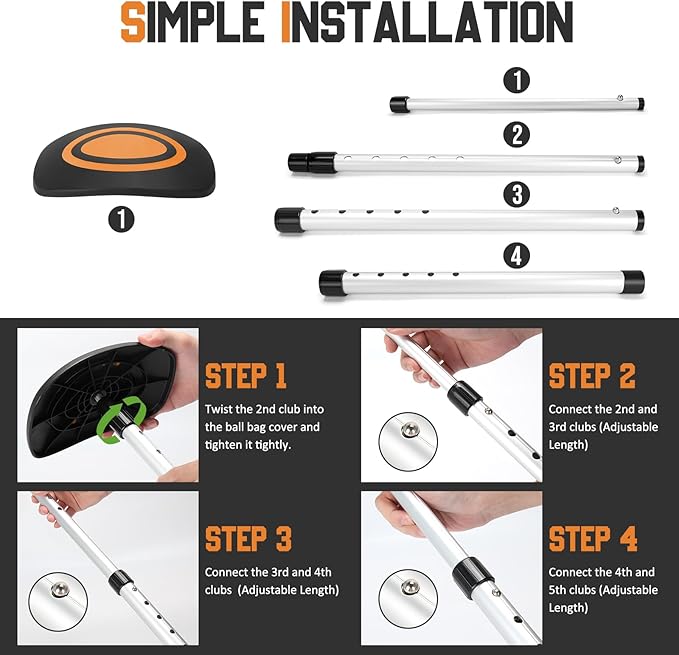 SIMPLE INSTALLATION

1

1

2

3

4

STEP 1

Twist the 2nd club into the ball bag cover and tighten it tightly.

STEP 2

Connect the 2nd and 3rd clubs (Adjustable Length)

STEP 3

Connect the 3rd and 4th clubs (Adjustable Length)

STEP 4

Connect the 4th and 5th clubs (Adjustable Length)