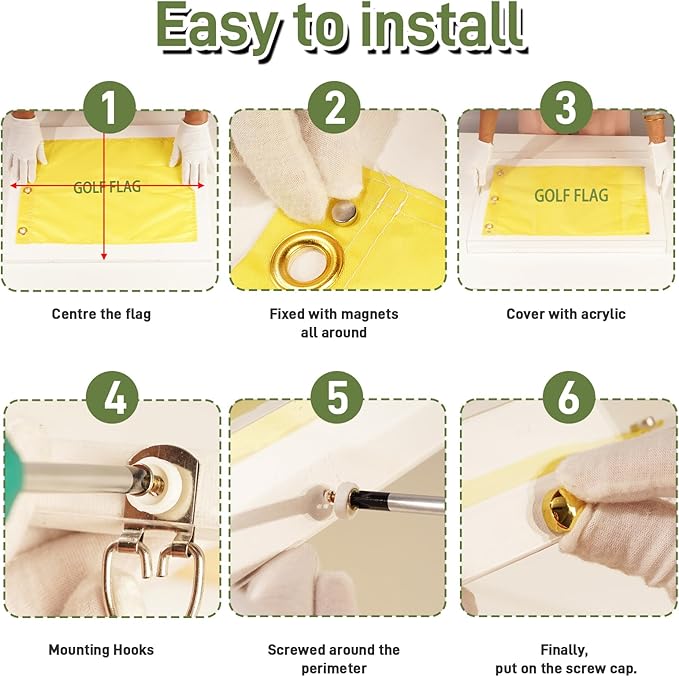 Easy to install

1

GOLF FLAG

Centre the flag

2

Fixed with magnets all around

3

GOLF FLAG

Cover with acrylic

4

Mounting Hooks

5

Screwed around the perimeter

6

Finally, put on the screw cap.