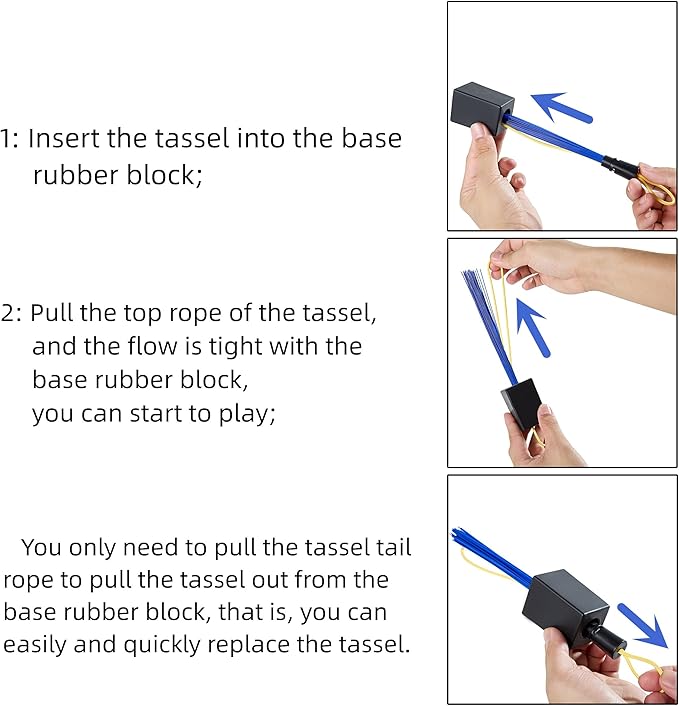 1: Insert the tassel into the base rubber block;

2: Pull the top rope of the tassel, and the flow is tight with the base rubber block, you can start to play;

You only need to pull the tassel tail rope to pull the tassel out from the base rubber block, that is, you can easily and quickly replace the tassel.