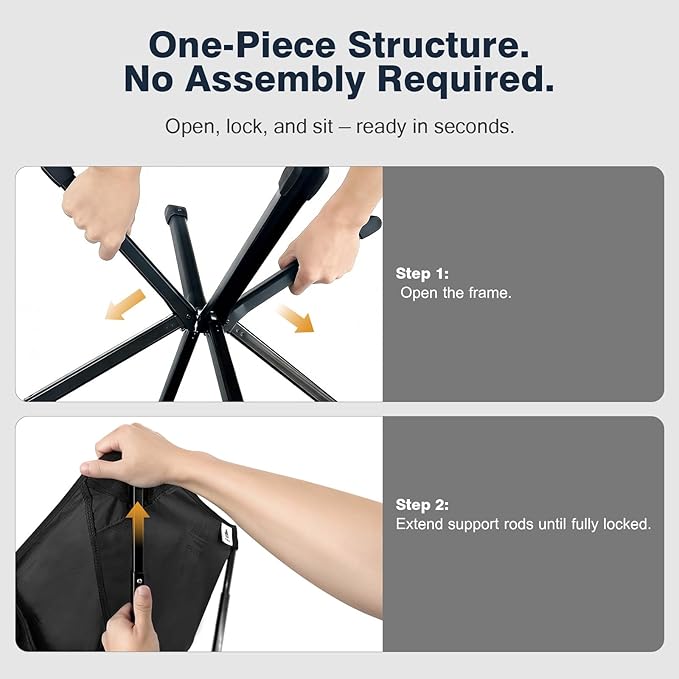 One-Piece Structure.
No Assembly Required.

Open, lock, and sit – ready in seconds.

Step 1:
Open the frame.

Step 2:
Extend support rods until fully locked.